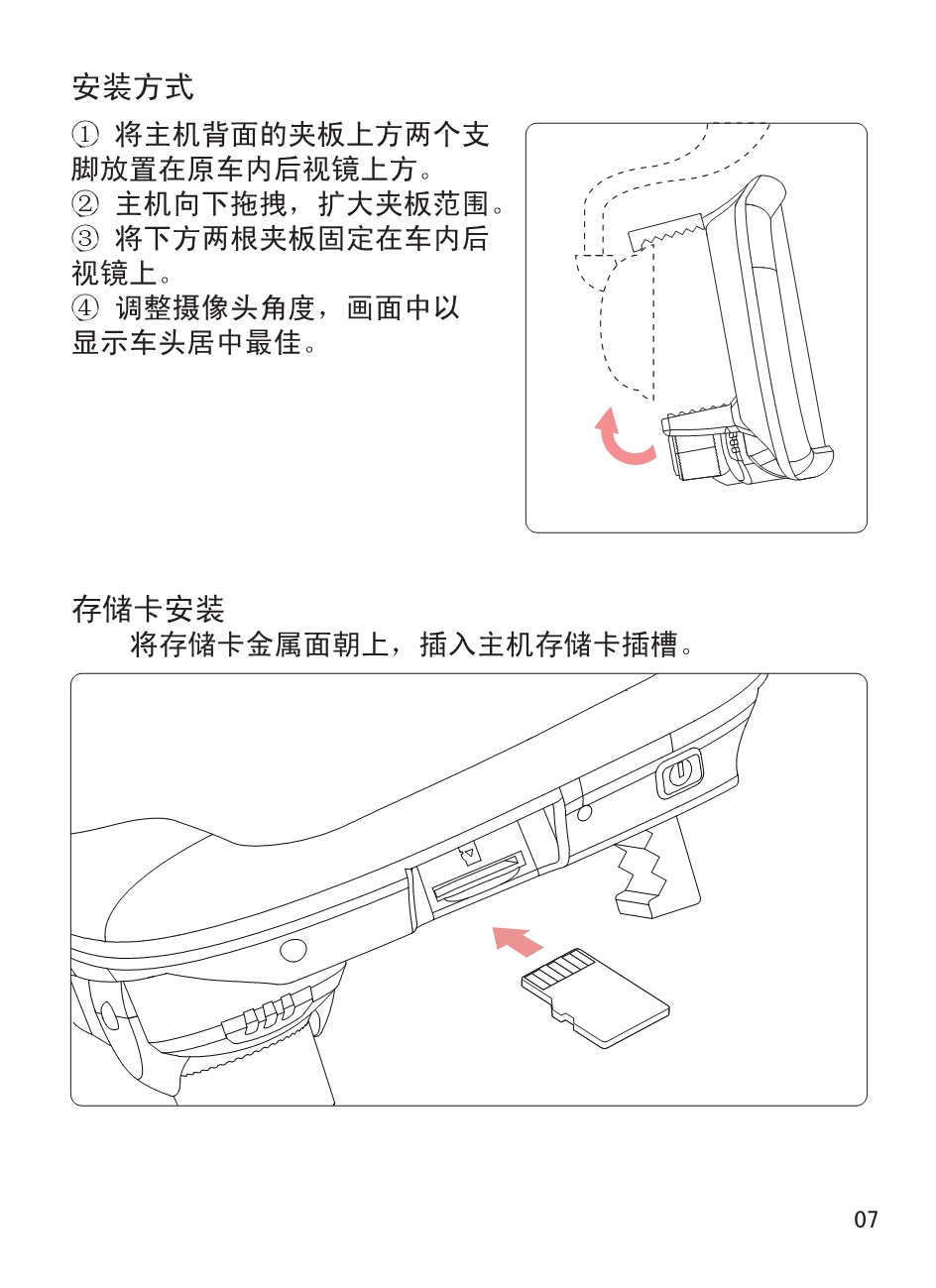 安装方式

① 将主机背面的夹板上方两个支脚放置在原车内后视镜上方。
② 主机向下拖拽，扩大夹板范围。
③ 将下方两根夹板固定在车内后视镜上。
④ 调整摄像头角度，画面中以显示车头居中最佳。

存储卡安装

将存储卡金属面朝上，插入主机存储卡插槽。

07